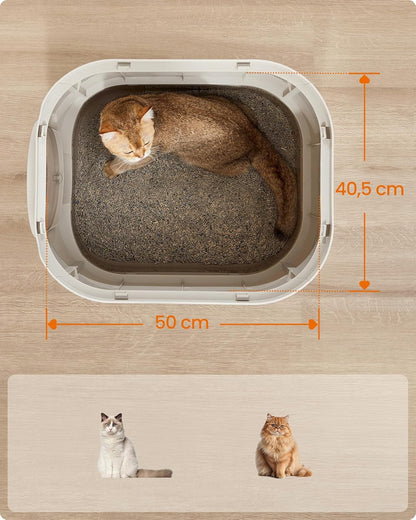 40,5 cm

50 cm