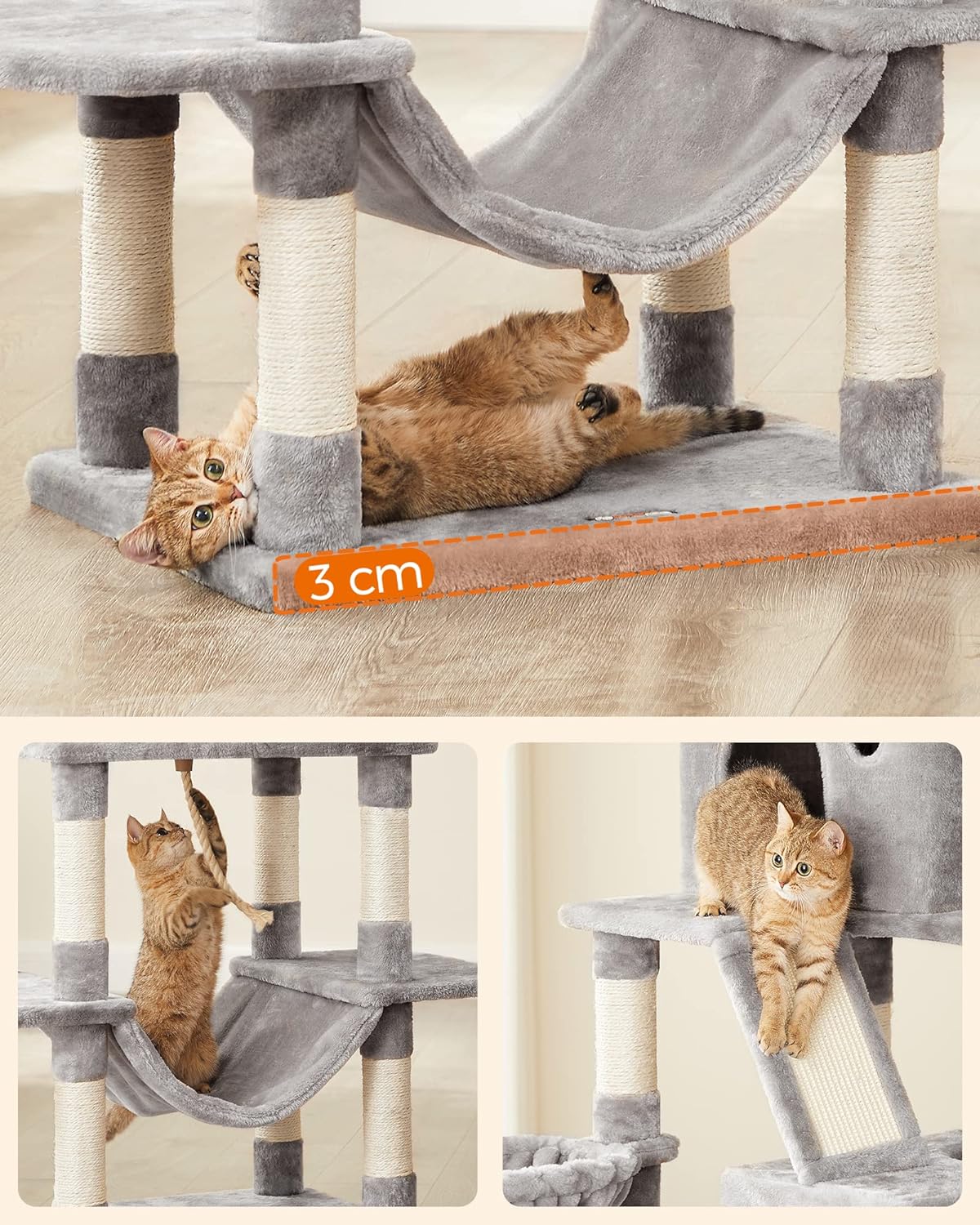 3 cm