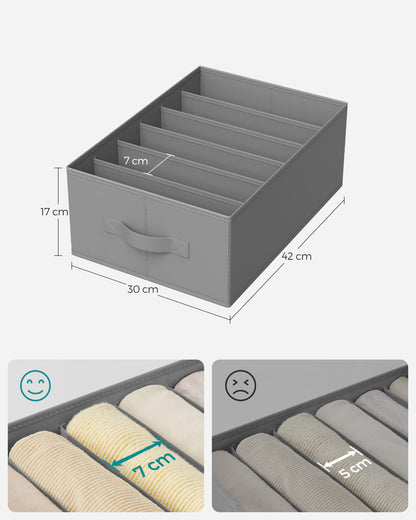 7 cm
17 cm
42 cm
30 cm
7 cm
5 cm