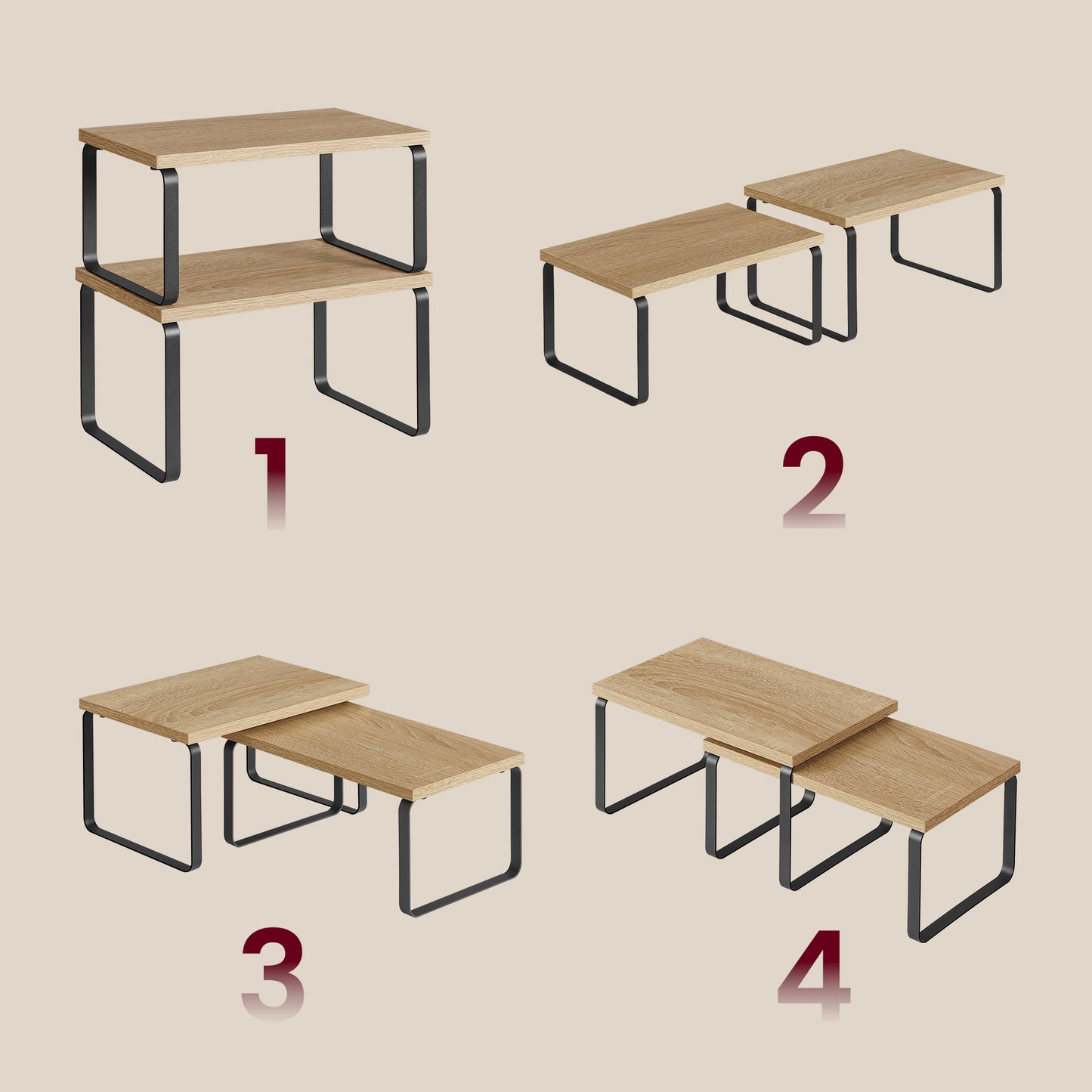 1

2

3

4