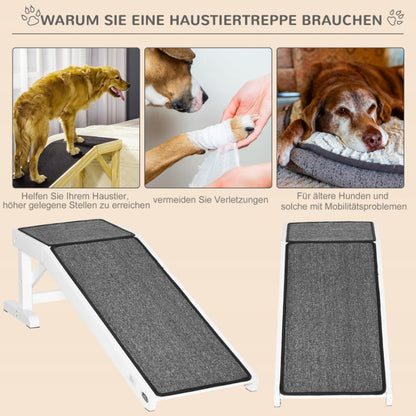 WARUM SIE EINE HAUSTIERTREPPE BRAUCHEN

Helfen Sie Ihrem Haustier, höher gelegene Stellen zu erreichen

vermeiden Sie Verletzungen

Für ältere Hunden und solche mit Mobilitätsproblemen