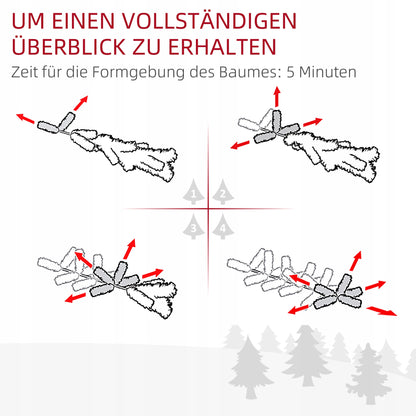 UM EINEN VOLLSTÄNDIGEN ÜBERBLICK ZU ERHALTEN

Zeit für die Formgebung des Baumes: 5 Minuten

1
2
3
4