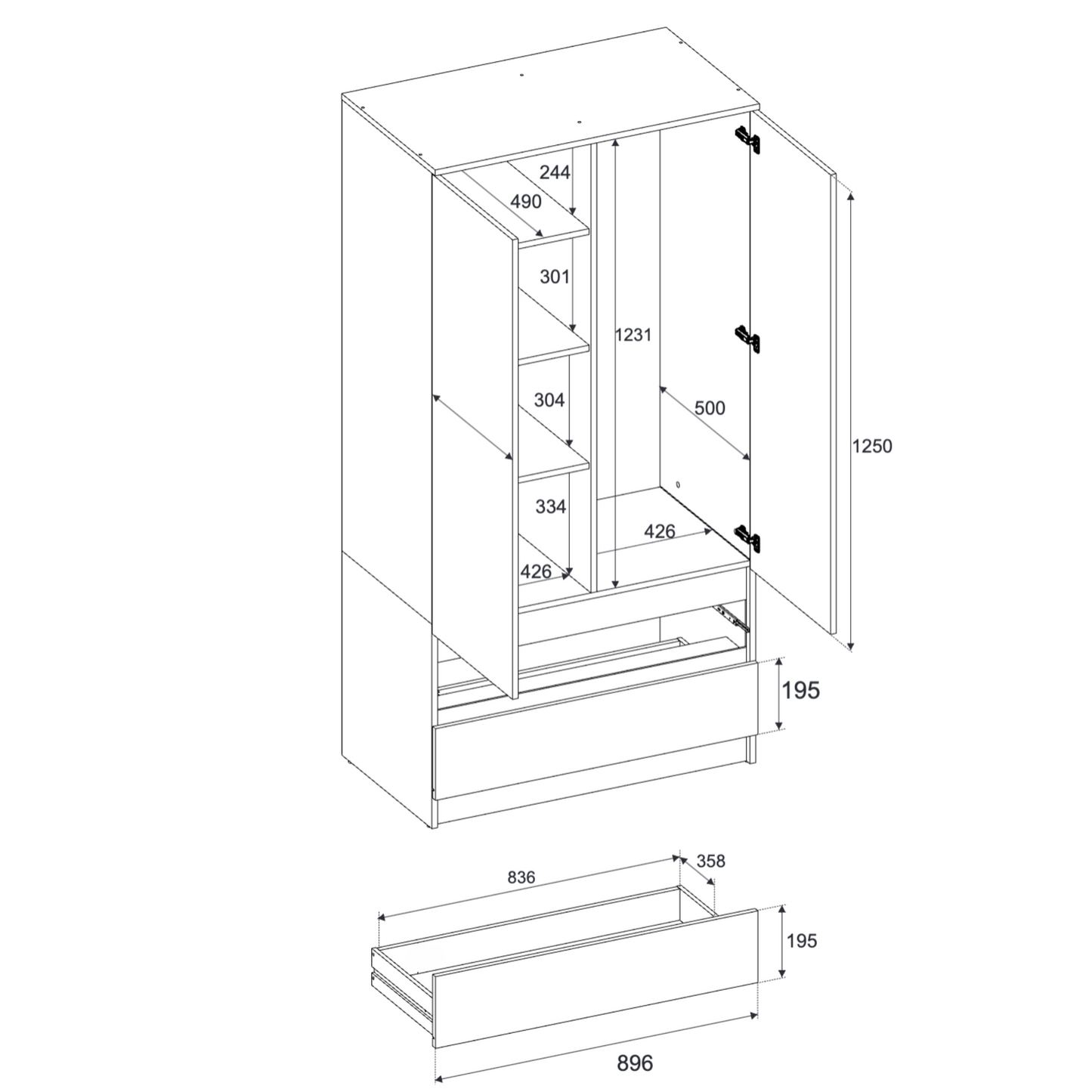 244
490
301
1231
304
500
1250
334
426
426
195
836
358
195
896