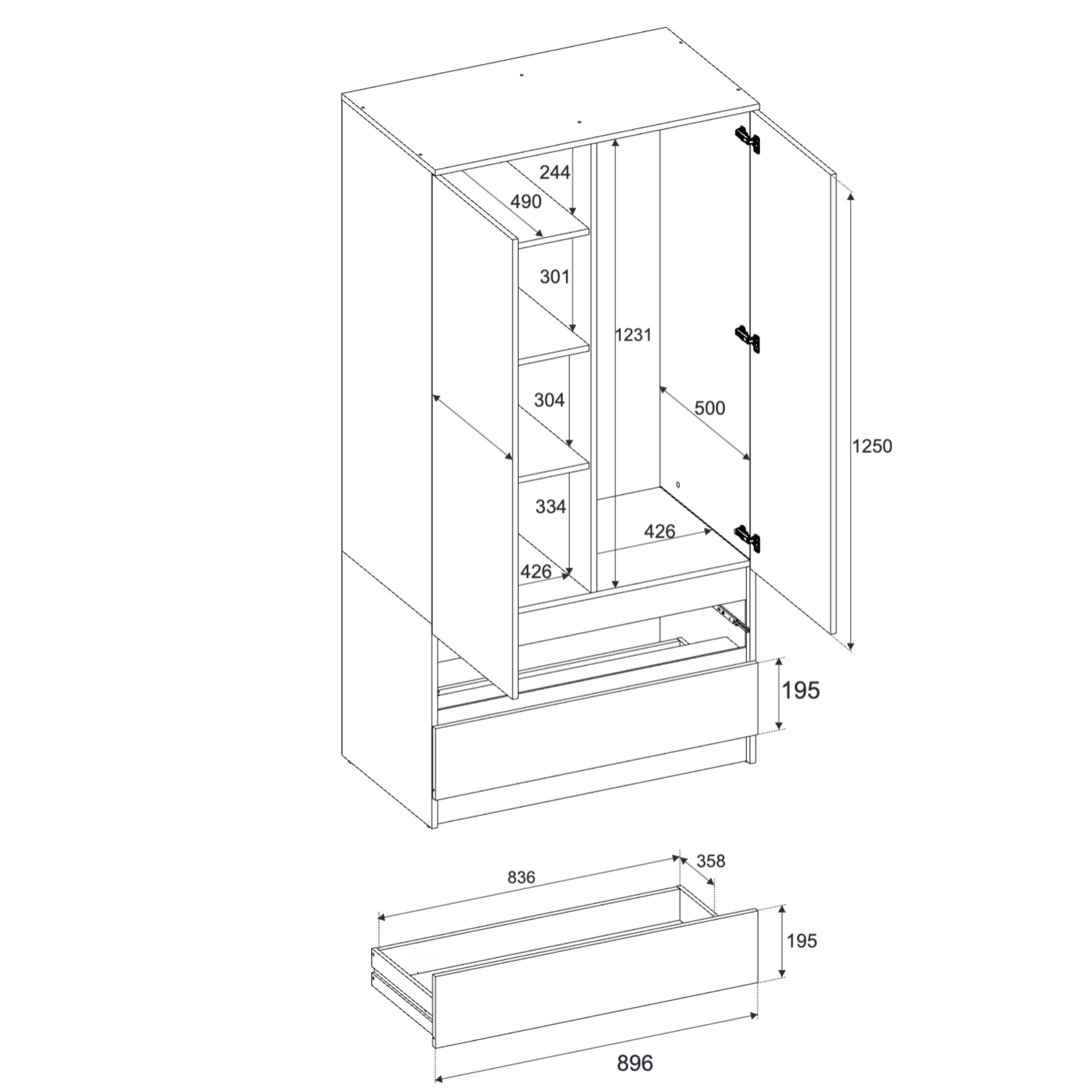 244
490
301
1231
304
500
1250
334
426
426
195
836
358
195
896