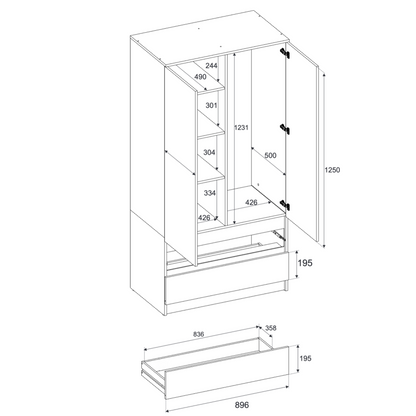 244
490
301
1231
304
500
1250
334
426
426
195
836
358
195
896